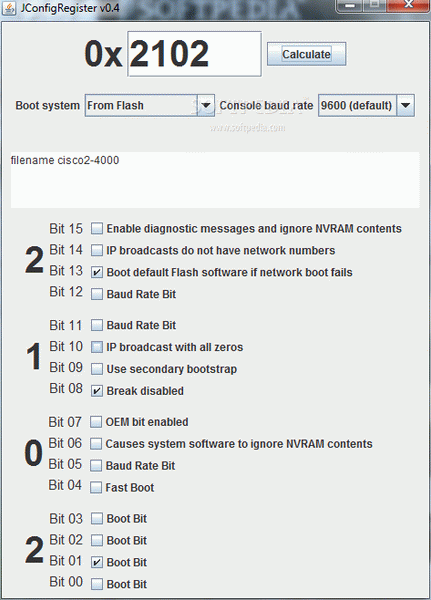 JConfigRegister v0.4

SOFTPEDIA

0x 2102 Calculate

Boot system From Flash Console baud rate 9600 (default)

www.softpedia.com

filename cisco2-4000

2
Bit 15 Enable diagnostic messages and ignore NVRAM contents
Bit 14 IP broadcasts do not have network numbers
Bit 13 Boot default Flash software if network boot fails
Bit 12 Baud Rate Bit

1
Bit 11 Baud Rate Bit
Bit 10 IP broadcast with all zeros
Bit 09 Use secondary bootstrap
Bit 08 Break disabled

0
Bit 07 OEM bit enabled
Bit 06 Causes system software to ignore NVRAM contents
Bit 05 Baud Rate Bit
Bit 04 Fast Boot

2
Bit 03 Boot Bit
Bit 02 Boot Bit
Bit 01 Boot Bit
Bit 00 Boot Bit